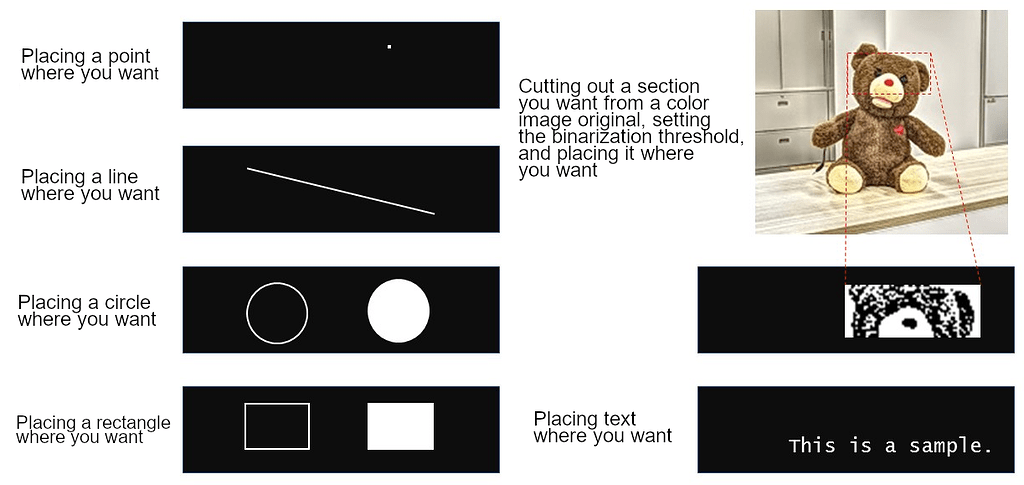 Placing a point where you want

Placing a line where you want

Placing a circle where you want

Placing a rectangle where you want

Cutting out a section you want from a color image original, setting the binarization threshold, and placing it where you want

Placing text where you want

This is a sample.